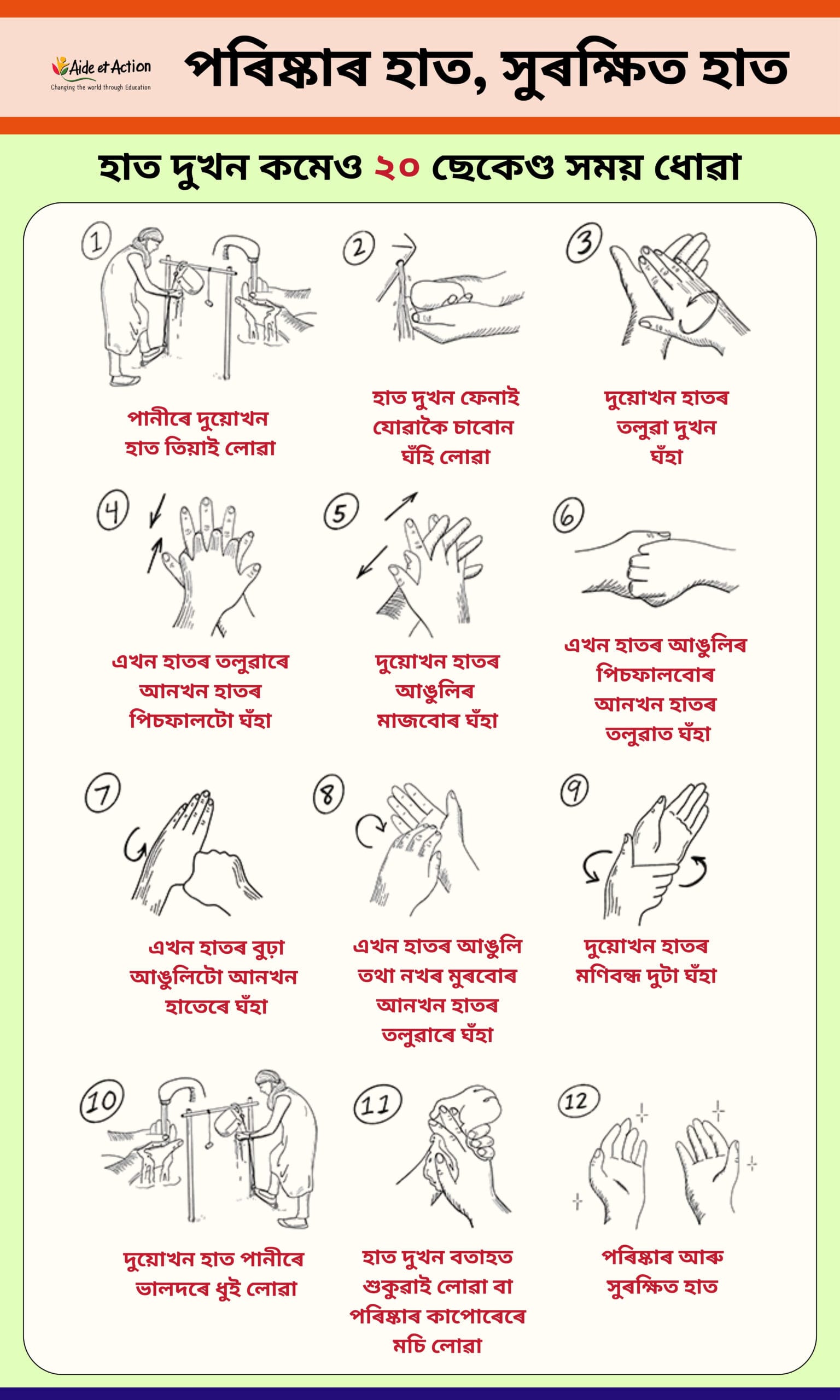 Aide et Action
Changing the world through Education

পৰিষ্কাৰ হাত, সুৰক্ষিত হাত

হাত দুখন কমেও ২০ ছেকেণ্ড সময় ধোৱা

1
পানীৰে দুয়োখন হাত তিয়াই লোৱা

2
হাত দুখন ফেনাই যোৱাকৈ চাবোন ঘঁহি লোৱা

3
দুয়োখন হাতৰ তলুৱা দুখন ঘঁহা

4
এখন হাতৰ তলুৱাৰে আনখন হাতৰ পিচফালটো ঘঁহা

5
দুয়োখন হাতৰ আঙুলিৰ মাজবোৰ ঘঁহা

6
এখন হাতৰ আঙুলিৰ পিচফালবোৰ আনখন হাতৰ তলুৱাত ঘঁহা

7
এখন হাতৰ বুঢ়া আঙুলিটো আনখন হাতেৰে ঘঁহা

8
এখন হাতৰ আঙুলি তথা নখৰ মুৰবোৰ আনখন হাতৰ তলুৱাৰে ঘঁহা

9
দুয়োখন হাতৰ মণিবন্ধ দুটা ঘঁহা

10
দুয়োখন হাত পানীৰে ভালদৰে ধুই লোৱা

11
হাত দুখন বতাহত শুকুৱাই লোৱা বা পৰিষ্কাৰ কাপোৰেৰে মচি লোৱা

12
পৰিষ্কাৰ আৰু সুৰক্ষিত হাত